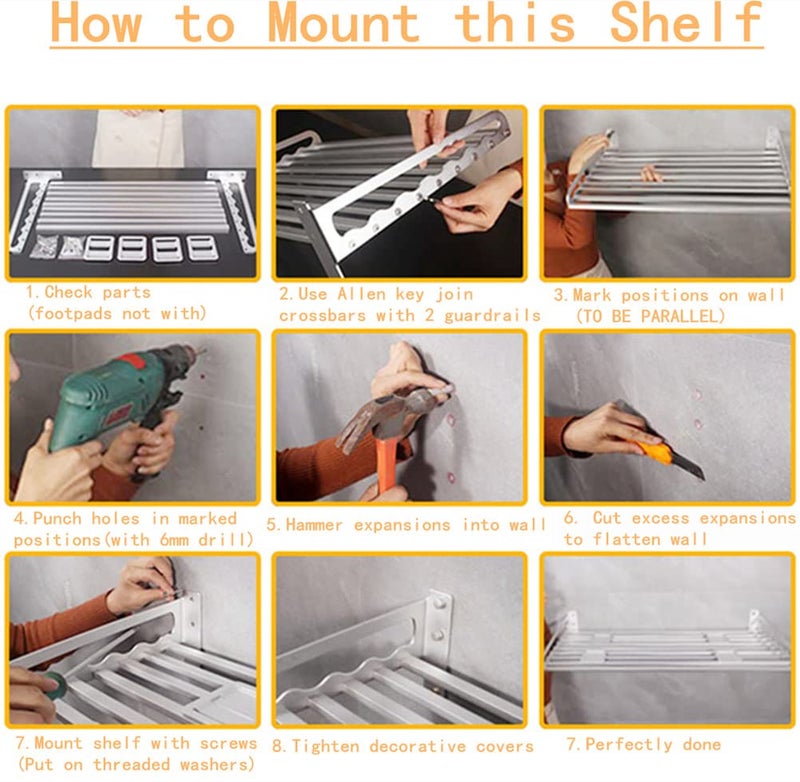 How to Mount this Shelf

1. Check parts
(footpads not with)

2. Use Allen key join crossbars with 2 guardrails

3. Mark positions on wall
(TO BE PARALLEL)

4. Punch holes in marked positions(with 6mm drill)

5. Hammer expansions into wall

6. Cut excess expansions to flatten wall

7. Mount shelf with screws
(Put on threaded washers)

8. Tighten decorative covers

7. Perfectly done